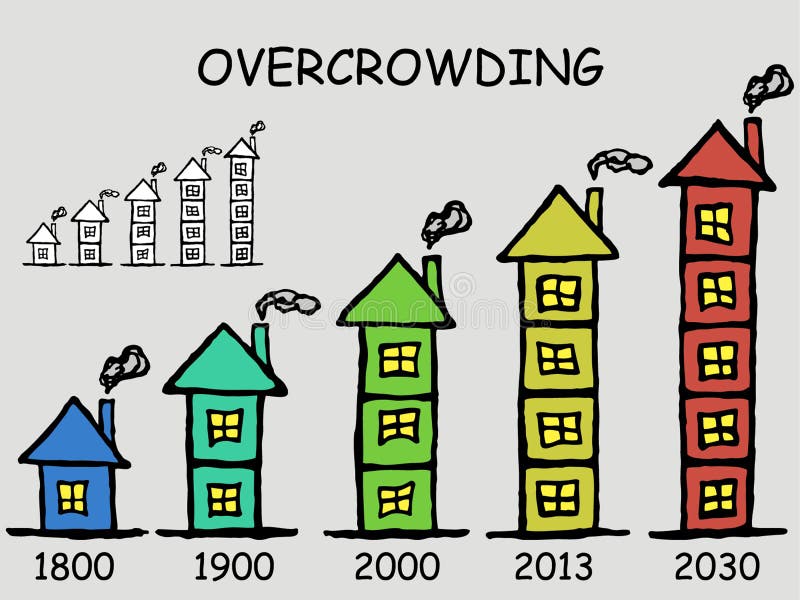 OVERCROWDING

1800 1900 2000 2013 2030