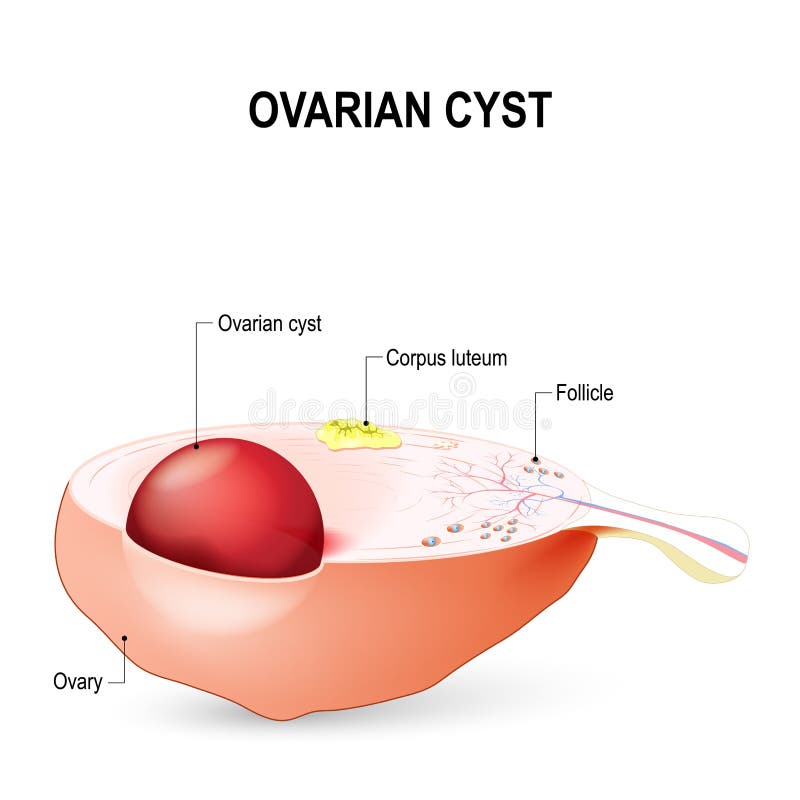 OVARIAN CYST

Ovarian cyst

Corpus luteum

Follicle

dreamstime

Ovary