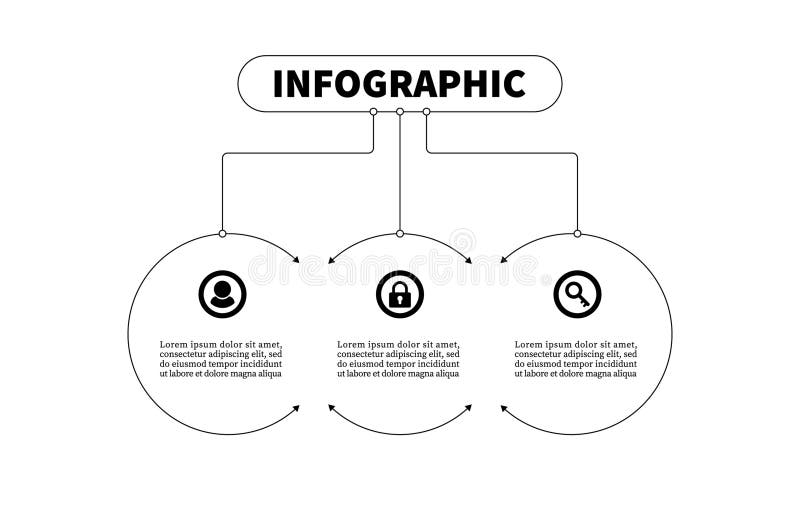 INFOGRAPHIC

dreamstime

Lorem ipsum dolor sit amet, consectetur adipiscing elit, sed do eiusmod tempor incididunt ut labore et dolore magna aliqua

Lorem ipsum dolor sit amet, consectetur adipiscing elit, sed do eiusmod tempor incididunt ut labore et dolore magna aliqua

Lorem ipsum dolor sit amet, consectetur adipiscing elit, sed do eiusmod tempor incididunt ut labore et dolore magna aliqua