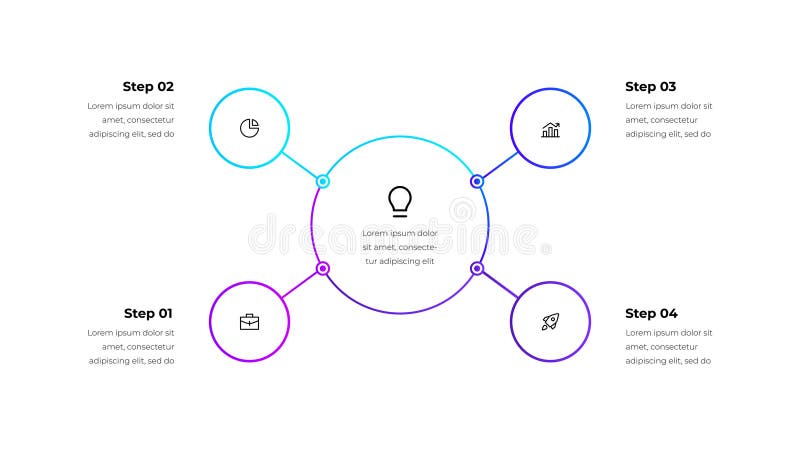 Step 02
Lorem ipsum dolor sit amet, consectetur adipiscing elit, sed do

Step 03
Lorem ipsum dolor sit amet, consectetur adipiscing elit, sed do

Lorem ipsum dolor sit amet, consectetur adipiscing elit

dreamstime

Step 01
Lorem ipsum dolor sit amet, consectetur adipiscing elit, sed do

Step 04
Lorem ipsum dolor sit amet, consectetur adipiscing elit, sed do