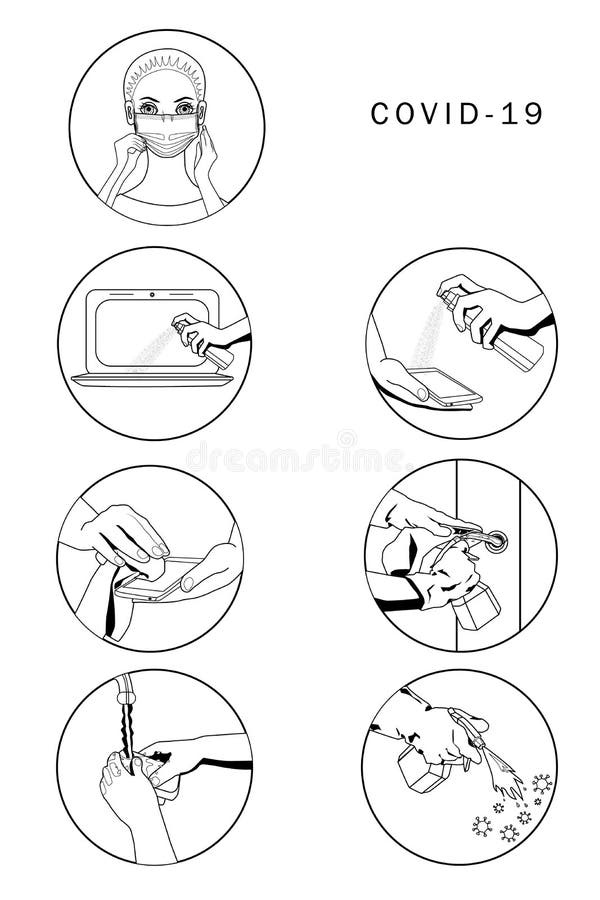 COVID-19

dreamstime.