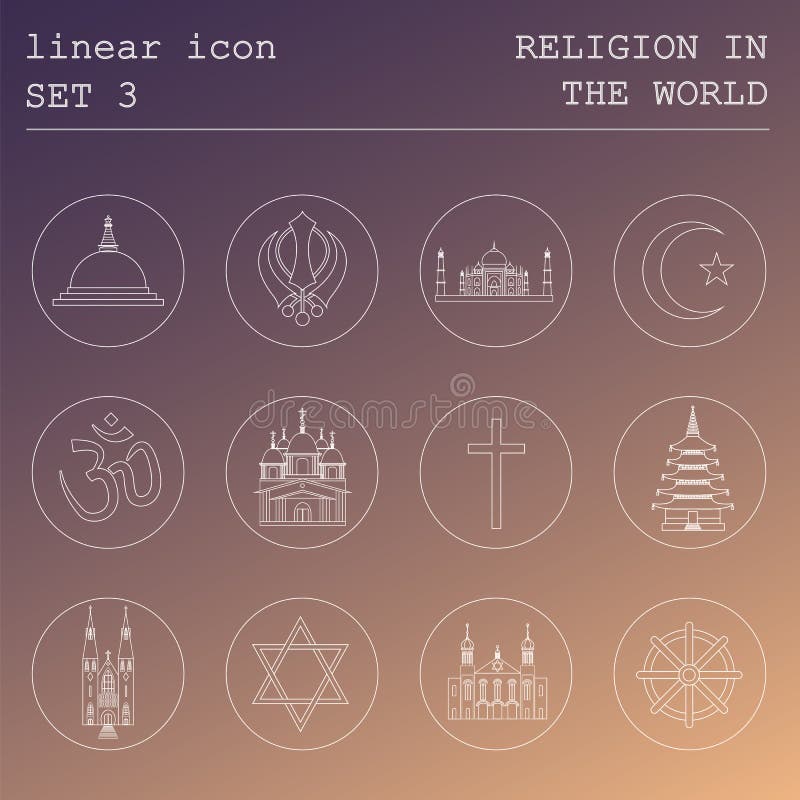 linear icon
SET 3

RELIGION IN
THE WORLD

dreamstime