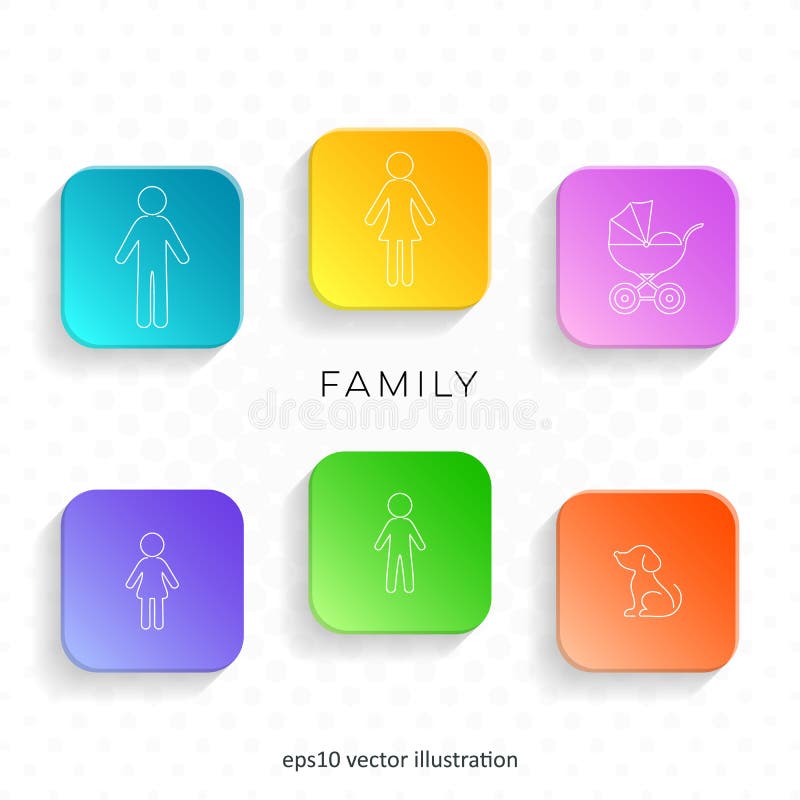 FAMILY

dreamstime

eps10 vector illustration