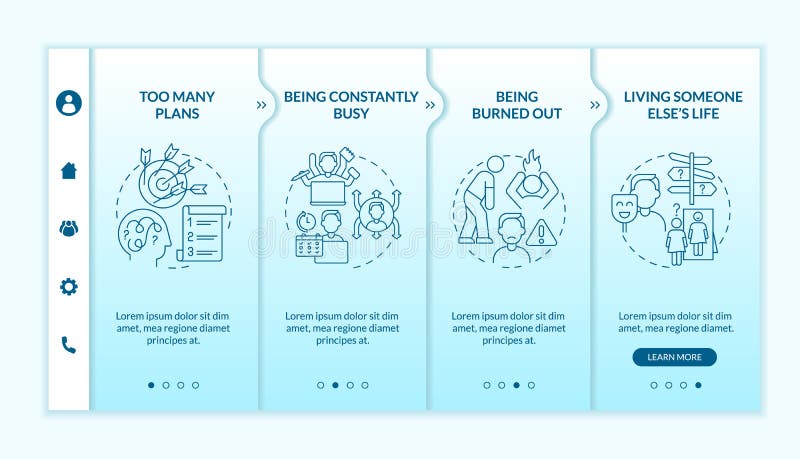 TOO MANY PLANS

1
2
3

Lorem ipsum dolor sit dim amet, mea regione diamet principes at.

BEING CONSTANTLY BUSY

Lorem ipsum dolor sit dim amet, mea regione diamet principes at.

BEING BURNED OUT

Lorem ipsum dolor sit dim amet, mea regione diamet principes at.

LIVING SOMEONE ELSE'S LIFE

Lorem ipsum dolor sit dim amet, mea regione diamet.

LEARN MORE