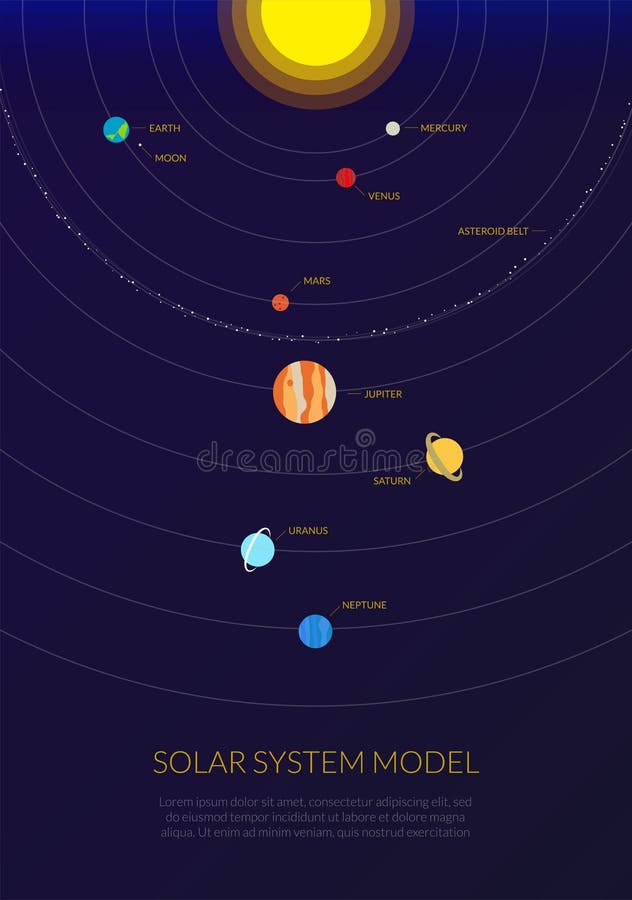 EARTH

MOON

MERCURY

VENUS

ASTEROID BELT

MARS

JUPITER

dreamstime

SATURN

URANUS

NEPTUNE

SOLAR SYSTEM MODEL

Lorem ipsum dolor sit amet, consectetur adipiscing elit, sed do eiusmod tempor incididunt ut labore et dolore magna aliqua. Ut enim ad minim veniam, quis nostrud exercitation