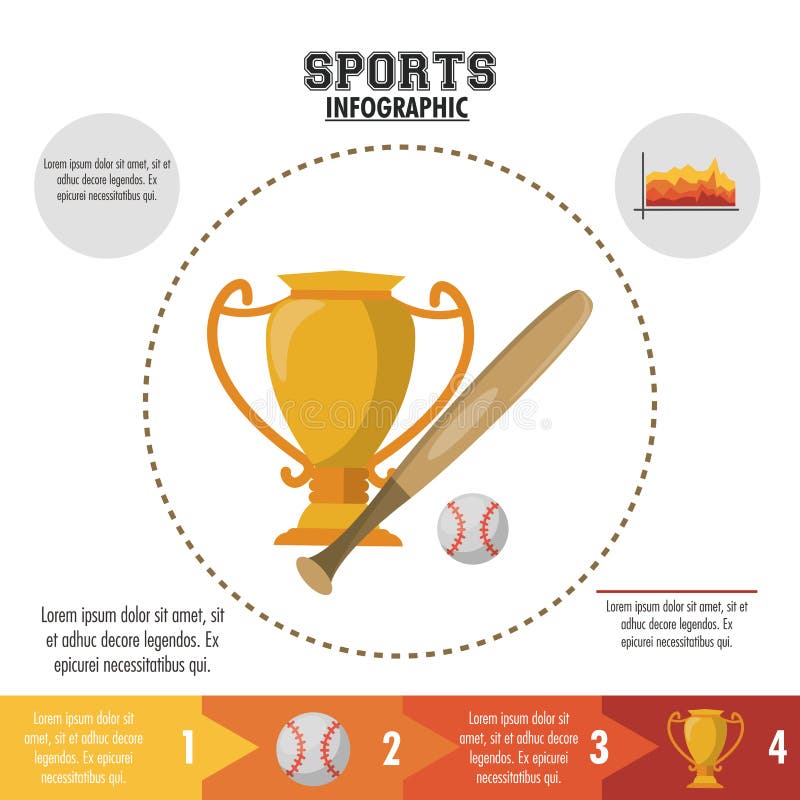 SPORTS
INFOGRAPHIC

Lorem ipsum dolor sit amet, sit et adhuc decore legendos. Ex epicurei necessitatibus qui.

dreamstime

Lorem ipsum dolor sit amet, sit et adhuc decore legendos. Ex epicurei necessitatibus qui.

Lorem ipsum dolor sit amet, sit et adhuc decore legendos. Ex epicurei necessitatibus qui.

Lorem ipsum dolor sit amet, sit et adhuc decore legendos. Ex epicurei necessitatibus qui.

1

2

Lorem ipsum dolor sit amet, sit et adhuc decore legendos. Ex epicurei necessitatibus qui.

3

4