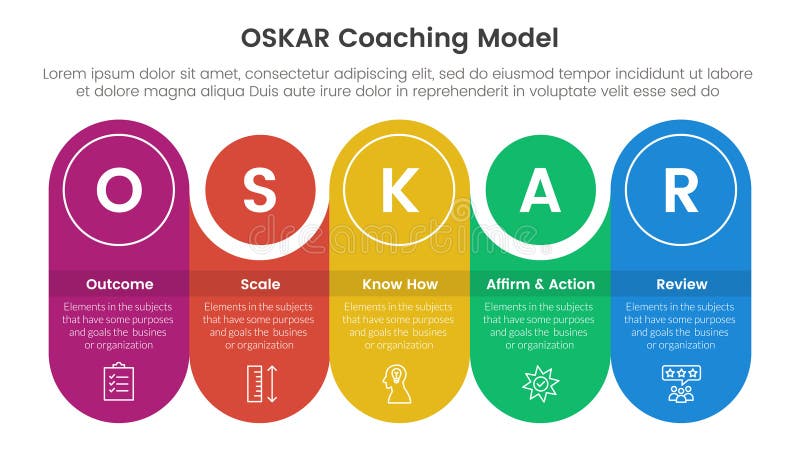 OSKAR Coaching Model

Lorem ipsum dolor sit amet, consectetur adipiscing elit, sed do eiusmod tempor incididunt ut labore et dolore magna aliqua Duis aute irure dolor in reprehenderit in voluptate velit esse sed do

O

Outcome

Elements in the subjects that have some purposes and goals the busines or organization

S

Scale

Elements in the subjects that have some purposes and goals the busines or organization

K

Know How

Elements in the subjects that have some purposes and goals the busines or organization

A

Affirm & Action

Elements in the subjects that have some purposes and goals the busines or organization

R

Review

Elements in the subjects that have some purposes and goals the busines or organization

dreamstime