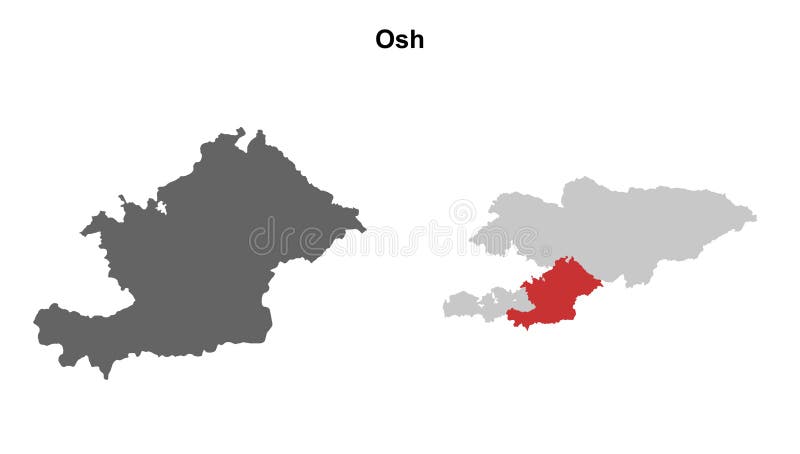 Osh

dreamstime