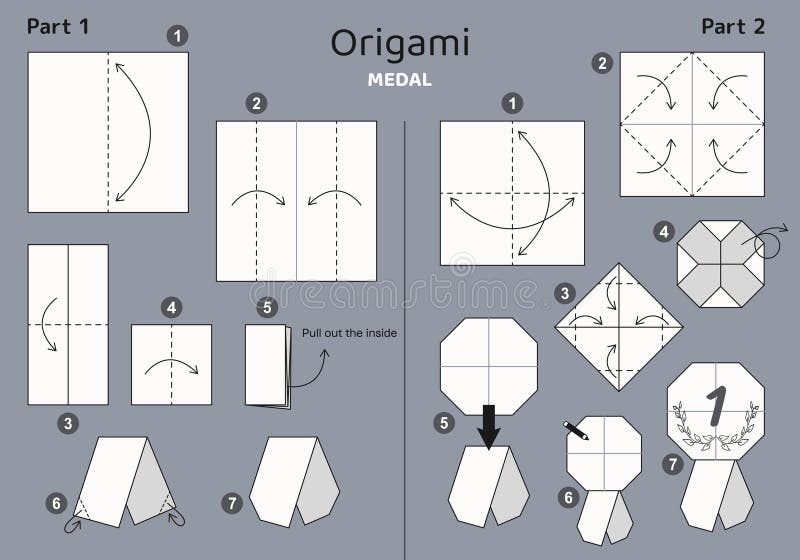 Part 1

Origami
MEDAL

Part 2

1

2

3

4

5

Pull out the inside

6

7

1

2

3

4

5

6

7

1

dreamstime