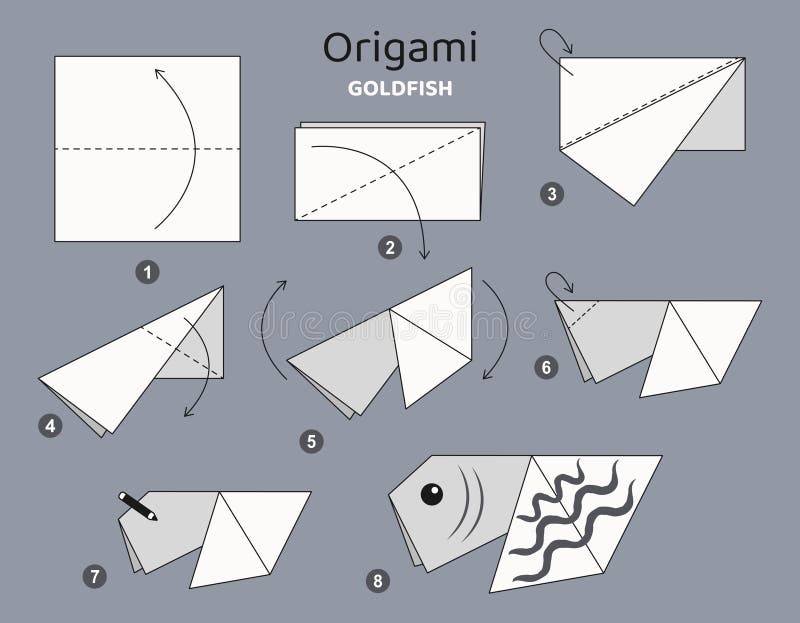 Origami
GOLDFISH

1

2

3

4

5

6

7

8

dreamstime