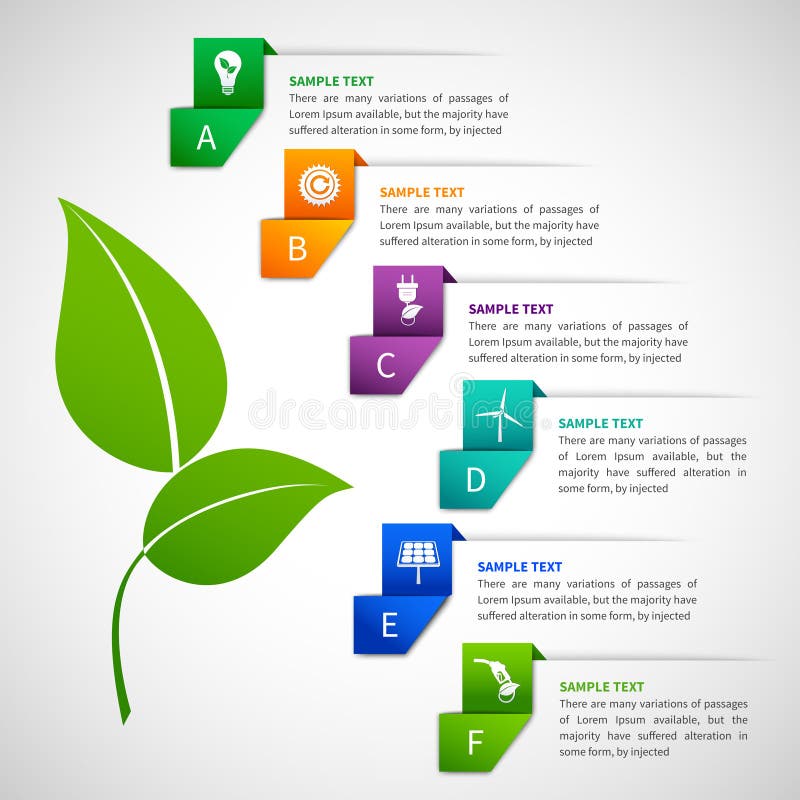 A

SAMPLE TEXT
There are many variations of passages of Lorem Ipsum available, but the majority have suffered alteration in some form, by injected

B

SAMPLE TEXT
There are many variations of passages of Lorem Ipsum available, but the majority have suffered alteration in some form, by injected

C

SAMPLE TEXT
There are many variations of passages of Lorem Ipsum available, but the majority have suffered alteration in some form, by injected

dreamstime

D

SAMPLE TEXT
There are many variations of passages of Lorem Ipsum available, but the majority have suffered alteration in some form, by injected

E

SAMPLE TEXT
There are many variations of passages of Lorem Ipsum available, but the majority have suffered alteration in some form, by injected

F

SAMPLE TEXT
There are many variations of passages of Lorem Ipsum available, but the majority have suffered alteration in some form, by injected