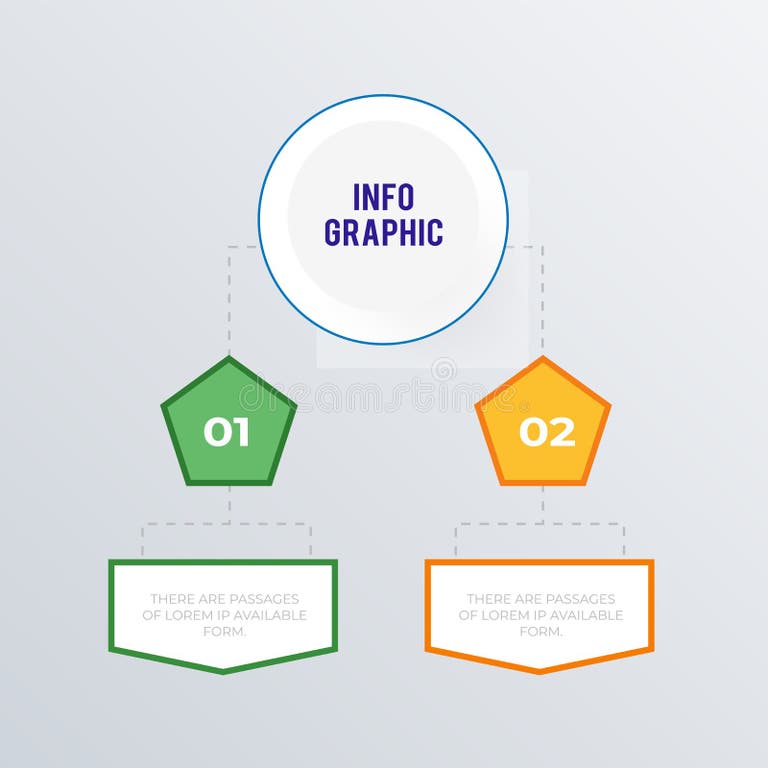 INFO
GRAPHIC

dreamstime

01

02

THERE ARE PASSAGES OF LOREM IP AVAILABLE FORM.

THERE ARE PASSAGES OF LOREM IP AVAILABLE FORM.