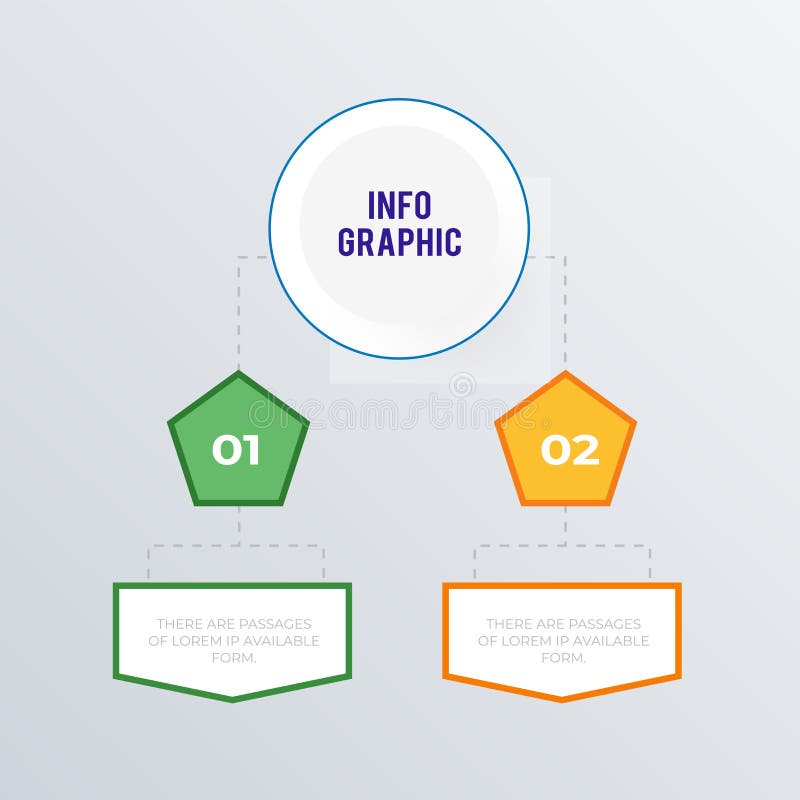 INFO GRAPHIC

dreamstime

01

02

THERE ARE PASSAGES OF LOREM IP AVAILABLE FORM.

THERE ARE PASSAGES OF LOREM IP AVAILABLE FORM.