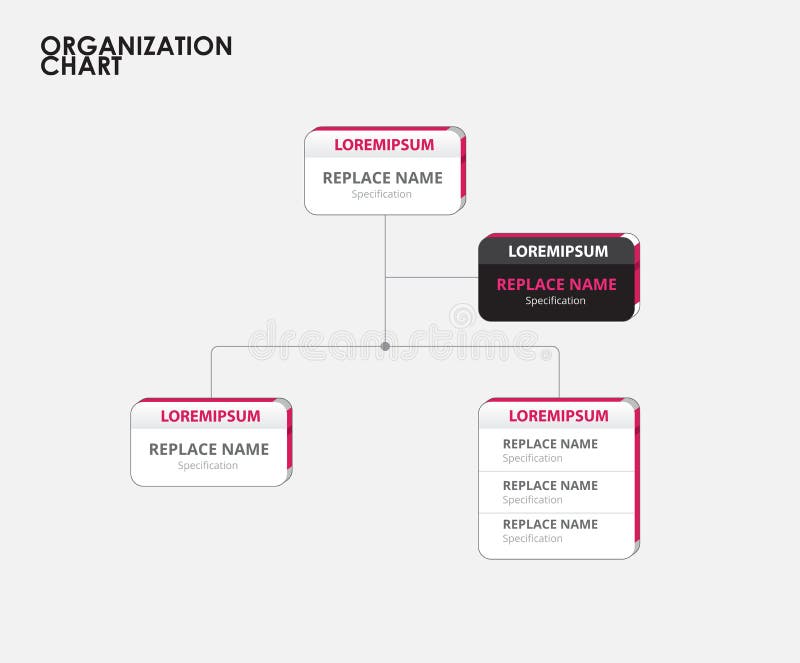 ORGANIZATION CHART

LOREMIPSUM
REPLACE NAME
Specification

LOREMIPSUM
REPLACE NAME
Specification

dreamstime

LOREMIPSUM
REPLACE NAME
Specification

LOREMIPSUM
REPLACE NAME
Specification
REPLACE NAME
Specification
REPLACE NAME
Specification