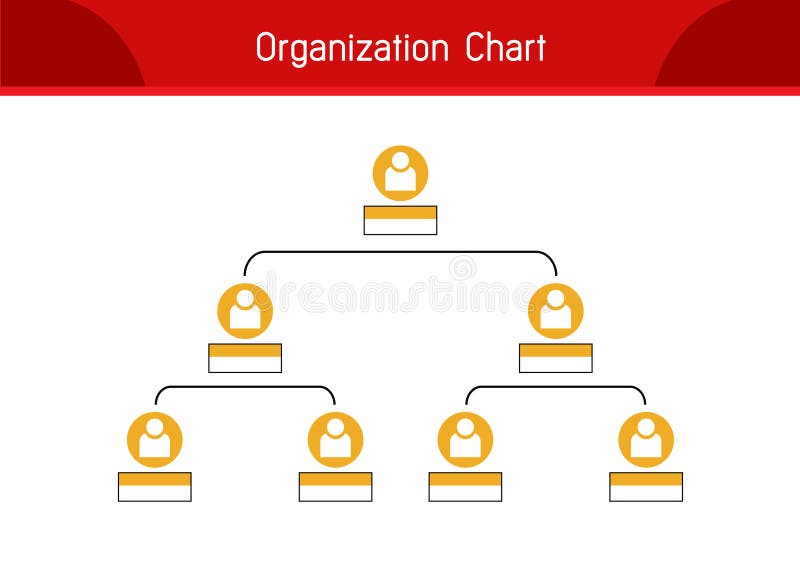 Organization Chart

dreamstime