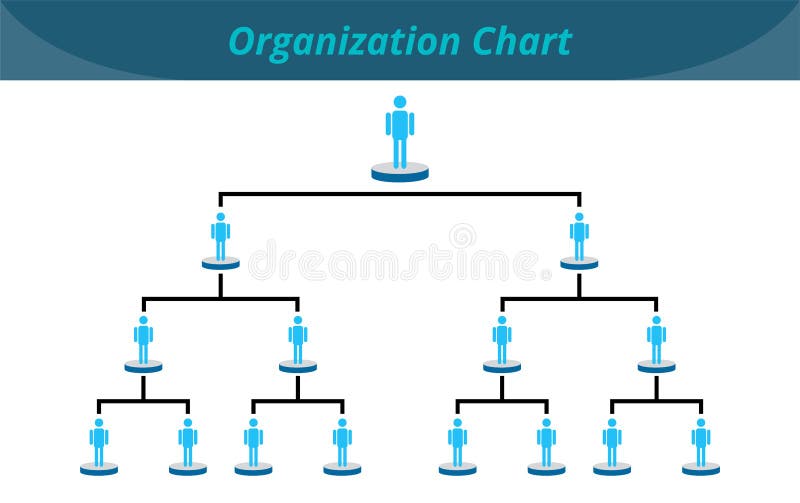 Organization Chart

dreamstime