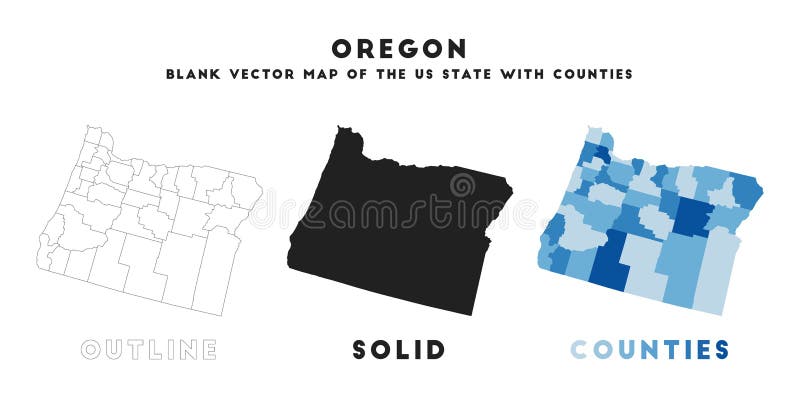 OREGON
BLANK VECTOR MAP OF THE US STATE WITH COUNTIES

dreamstime

OUTLINE

SOLID

COUNTIES