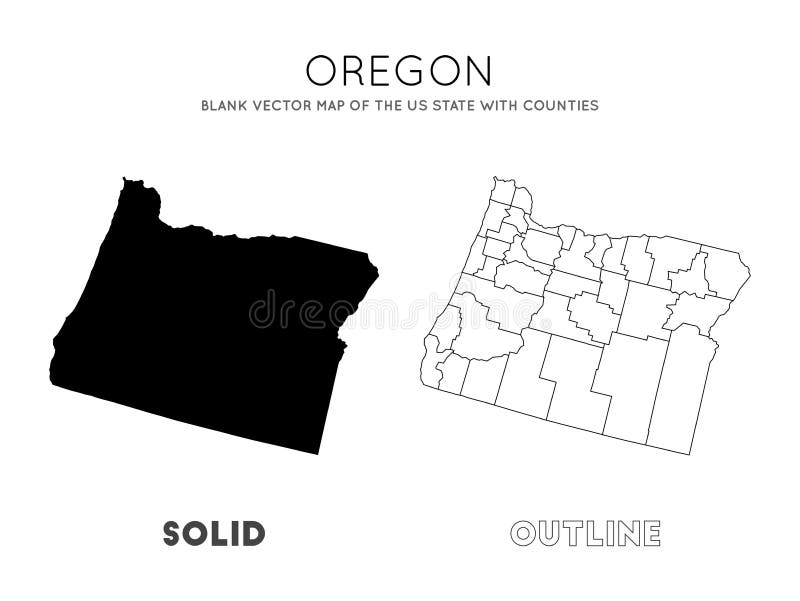 OREGON
BLANK VECTOR MAP OF THE US STATE WITH COUNTIES

dreamstime

SOLID

OUTLINE