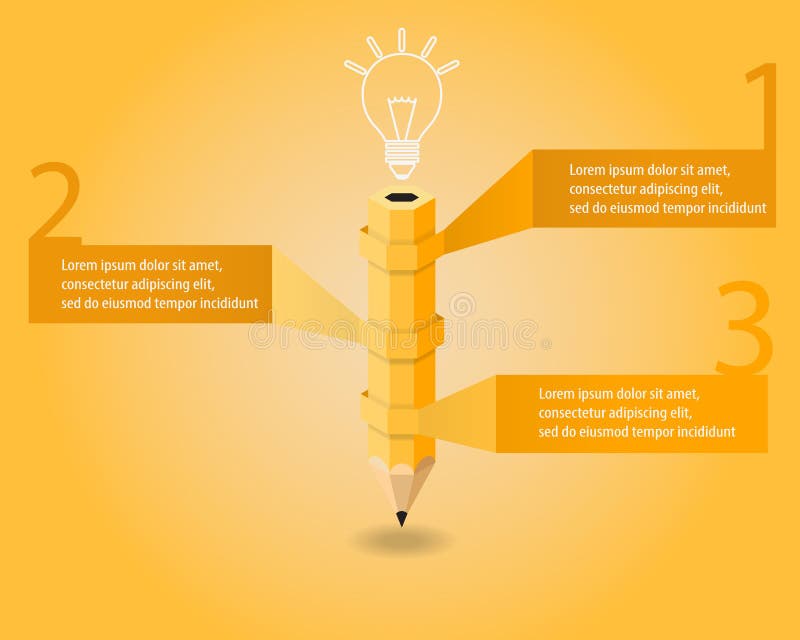 1

Lorem ipsum dolor sit amet, consectetur adipiscing elit, sed do eiusmod tempor incididunt

2

Lorem ipsum dolor sit amet, consectetur adipiscing elit, sed do eiusmod tempor incididunt

dreamstime

3

Lorem ipsum dolor sit amet, consectetur adipiscing elit, sed do eiusmod tempor incididunt