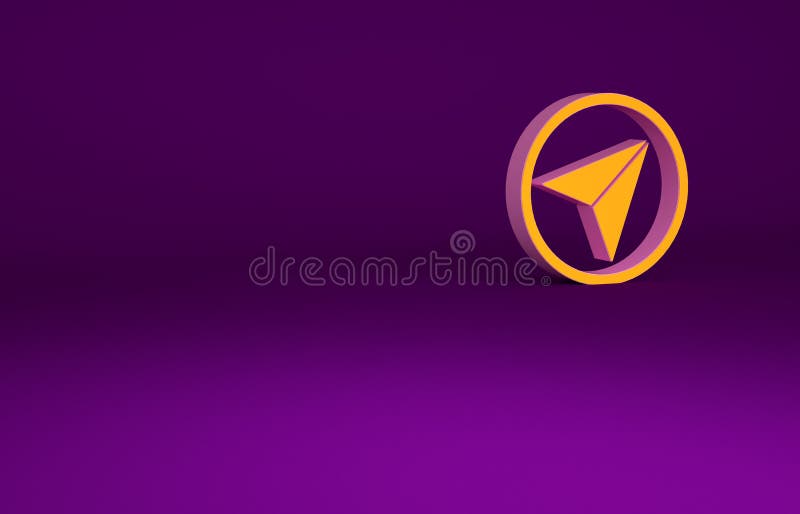 dreamstime®