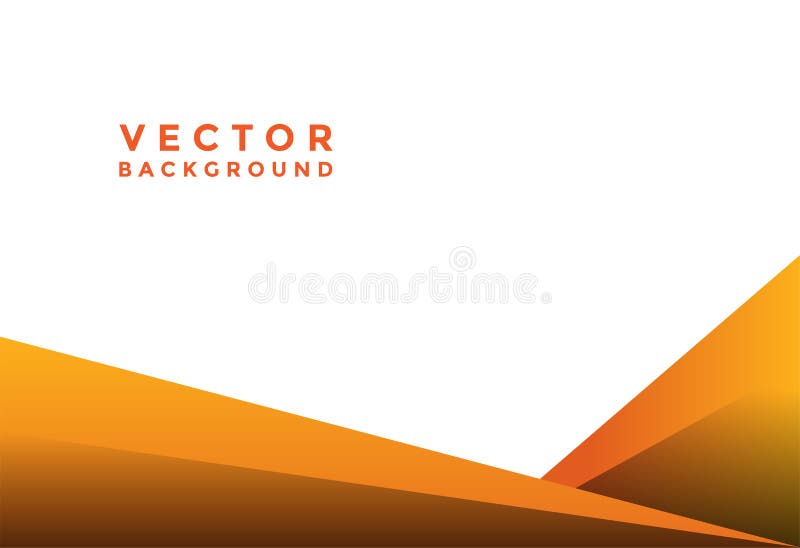 VECTOR
BACKGROUND

dreamstime.