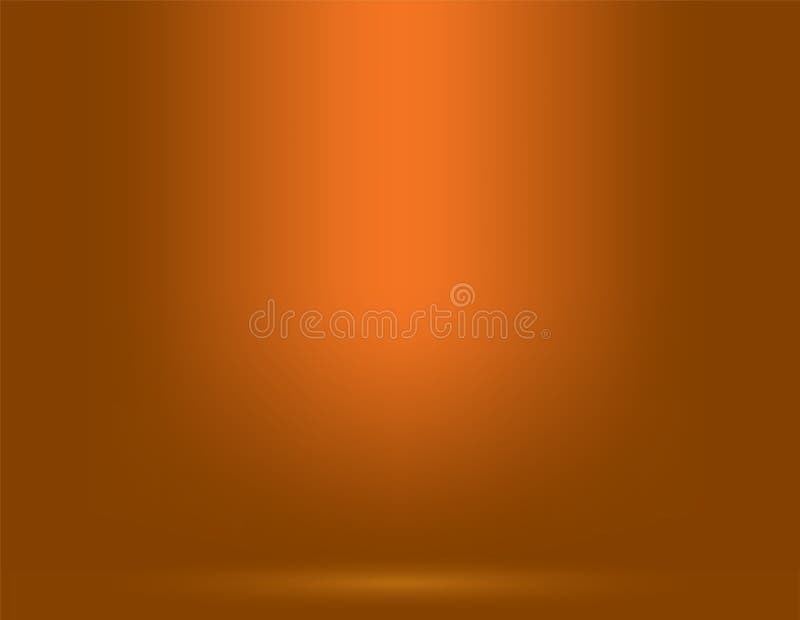 dreamstime