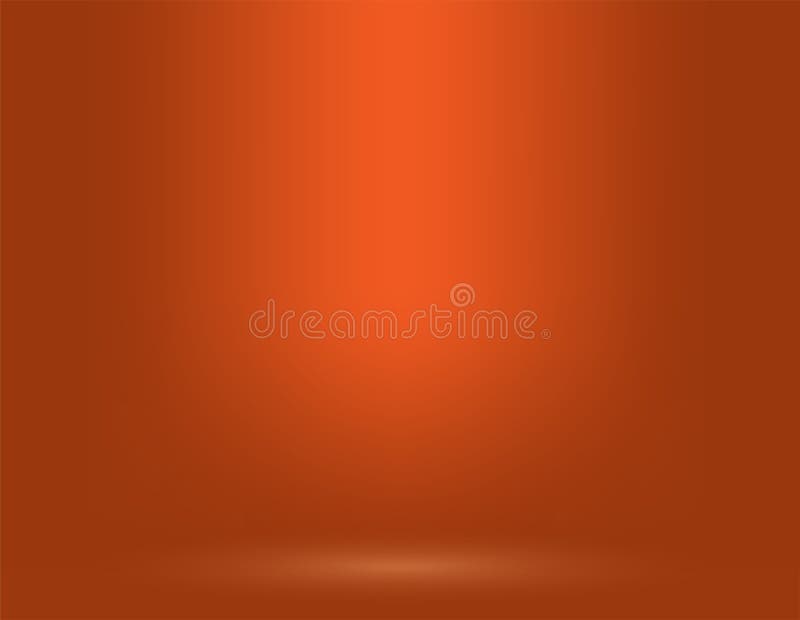 dreamstime