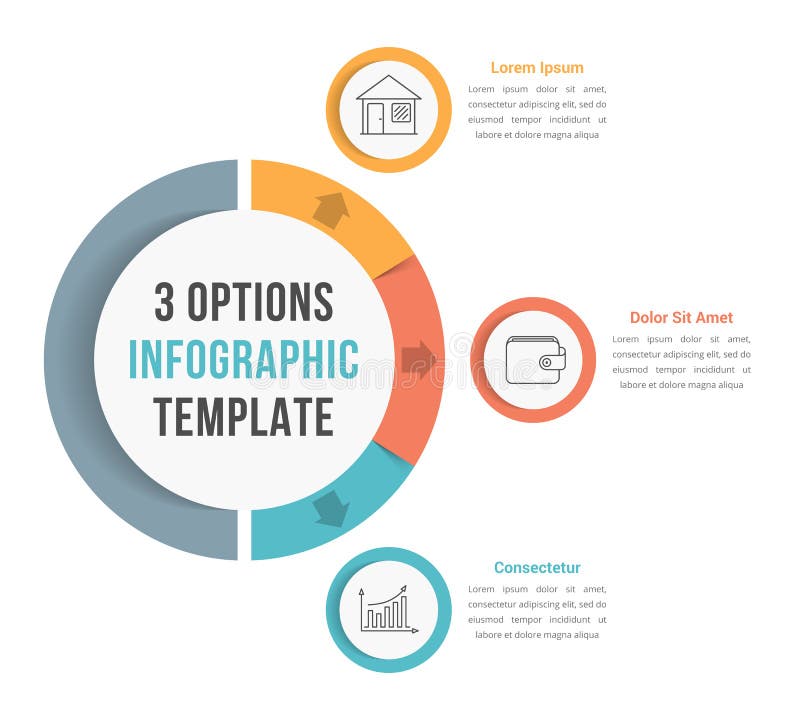 3 OPTIONS
INFOGRAPHIC
TEMPLATE

Lorem Ipsum
Lorem ipsum dolor sit amet, consectetur adipiscing elit, sed do eiusmod tempor incididunt ut labore et dolore magna aliqua

Dolor Sit Amet
Lorem ipsum dolor sit amet, consectetur adipiscing elit, sed do eiusmod tempor incididunt ut labore et dolore magna aliqua

Consectetur
Lorem ipsum dolor sit amet, consectetur adipiscing elit, sed do eiusmod tempor incididunt ut labore et dolore magna aliqua