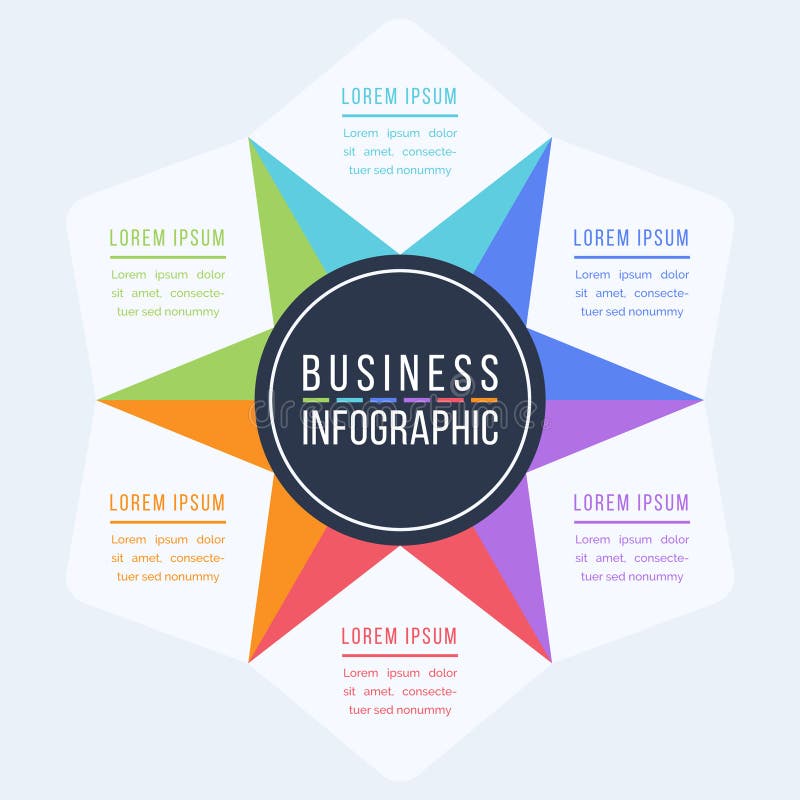 LOREM IPSUM

Lorem ipsum dolor sit amet, consectetuer sed nonummy

LOREM IPSUM

Lorem ipsum dolor sit amet, consectetuer sed nonummy

LOREM IPSUM

Lorem ipsum dolor sit amet, consectetuer sed nonummy

BUSINESS INFOGRAPHIC

dreamstime

LOREM IPSUM

Lorem ipsum dolor sit amet, consectetuer sed nonummy

LOREM IPSUM

Lorem ipsum dolor sit amet, consectetuer sed nonummy

LOREM IPSUM

Lorem ipsum dolor sit amet, consectetuer sed nonummy