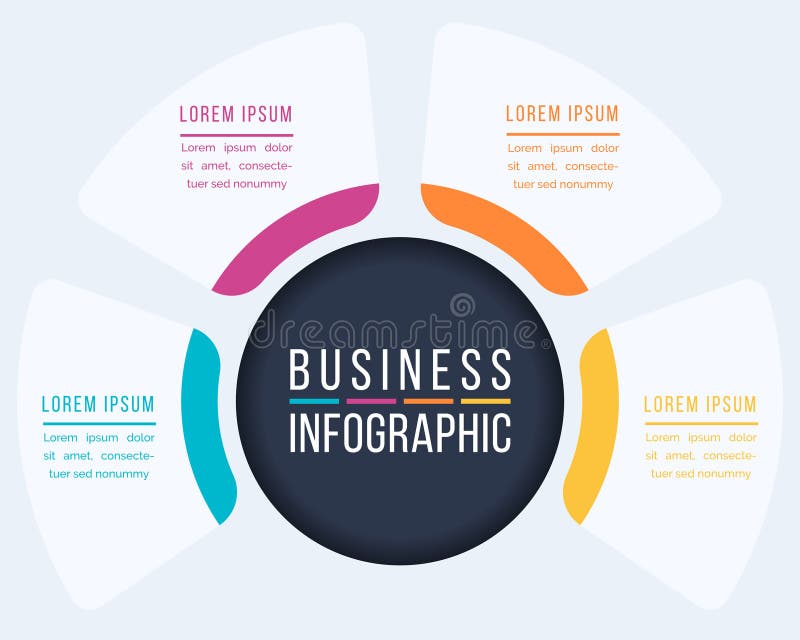 LOREM IPSUM

Lorem ipsum dolor sit amet, consectetuer sed nonummy

LOREM IPSUM

Lorem ipsum dolor sit amet, consectetuer sed nonummy

dreamstime

BUSINESS
INFOGRAPHIC

LOREM IPSUM

Lorem ipsum dolor sit amet, consectetuer sed nonummy

LOREM IPSUM

Lorem ipsum dolor sit amet, consectetuer sed nonummy