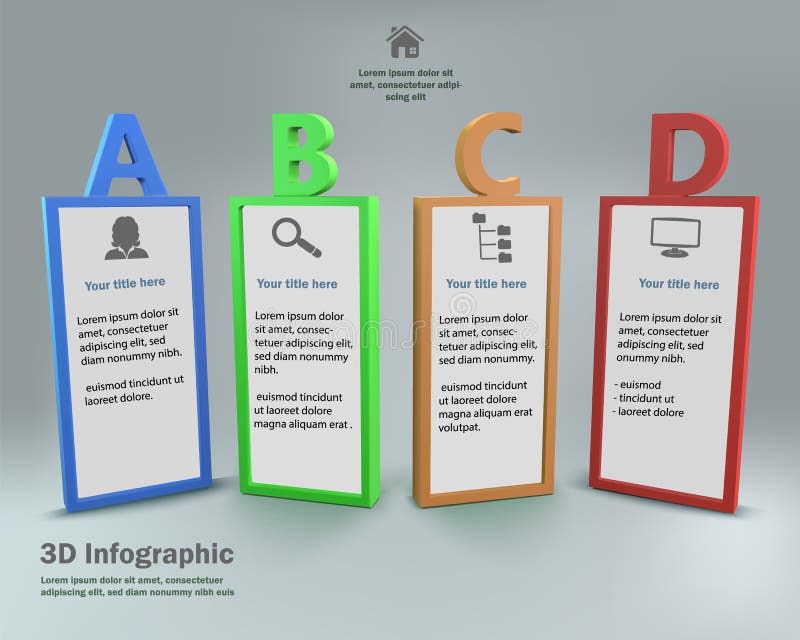 Lorem ipsum dolor sit amet, consectetuer adipiscing elit

A

Your title here

Lorem ipsum dolor sit amet, consectetuer adipiscing elit, sed diam nonummy nibh.

euismod tincidunt ut laoreet dolore.

B

Your title here

Lorem ipsum dolor sit amet, consectetuer adipiscing elit, sed diam nonummy nibh.

euismod tincidunt ut laoreet dolore magna aliquam erat .

C

Your title here

Lorem ipsum dolor sit amet, consectetuer adipiscing elit, sed diam nonummy.

euismod tincidunt ut laoreet dolore magna aliquam erat volutpat.

D

Your title here

Lorem ipsum dolor sit amet, consectetuer adipiscing elit, sed onummy nibh.

- euismod
- tincidunt ut
- laoreet dolore

3D Infographic

Lorem ipsum dolor sit amet, consectetuer adipiscing elit, sed diam nonummy nibh euis