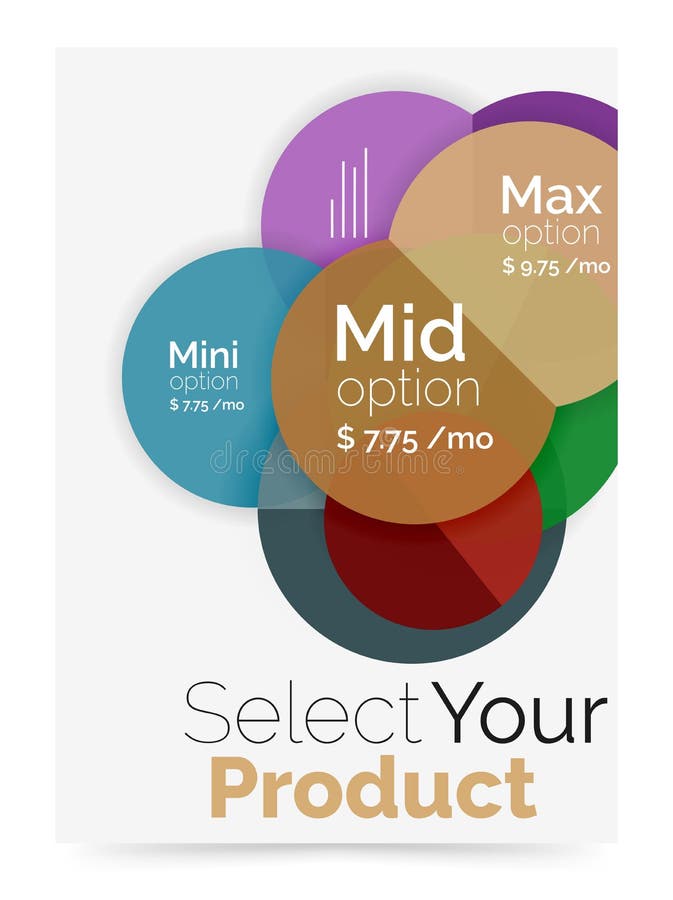 Max
option
$ 9.75 /mo

Mini
option
$ 7.75 /mo

Mid
option
$ 7.75 /mo

dreamstime

Select Your
Product