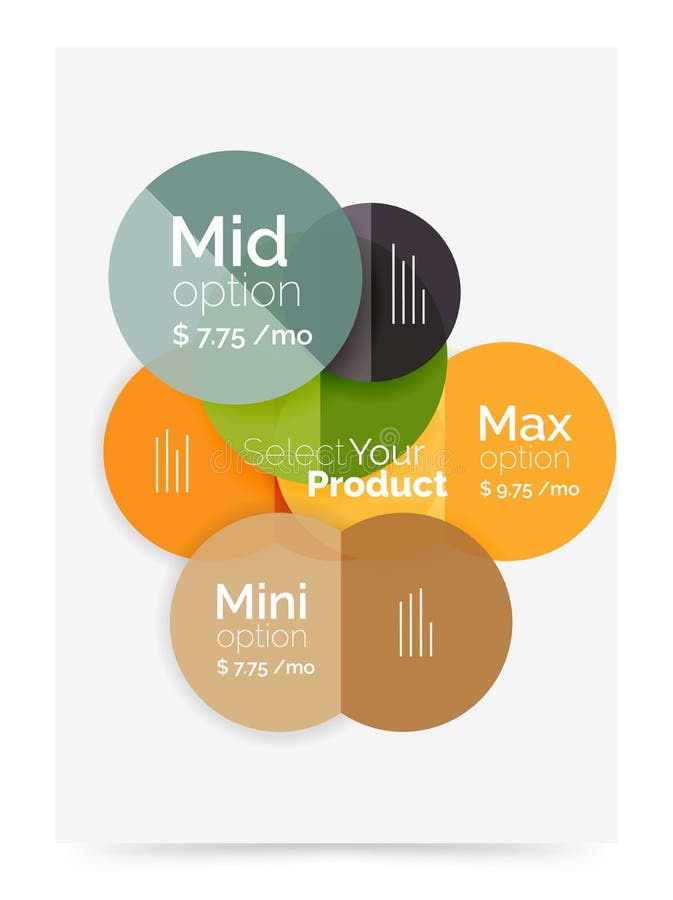 Mid
option
$ 7.75 /mo

Select Your
Product

Max
option
$ 9.75 /mo

Mini
option
$ 7.75 /mo