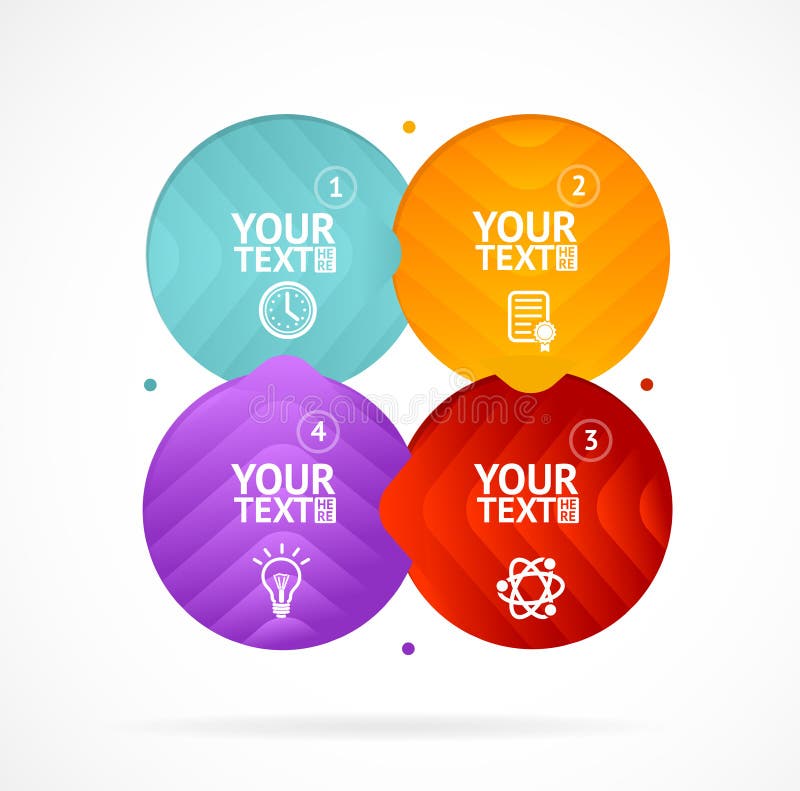 1
YOUR TEXT HERE

2
YOUR TEXT HERE

dreamstime

4
YOUR TEXT HERE

3
YOUR TEXT HERE