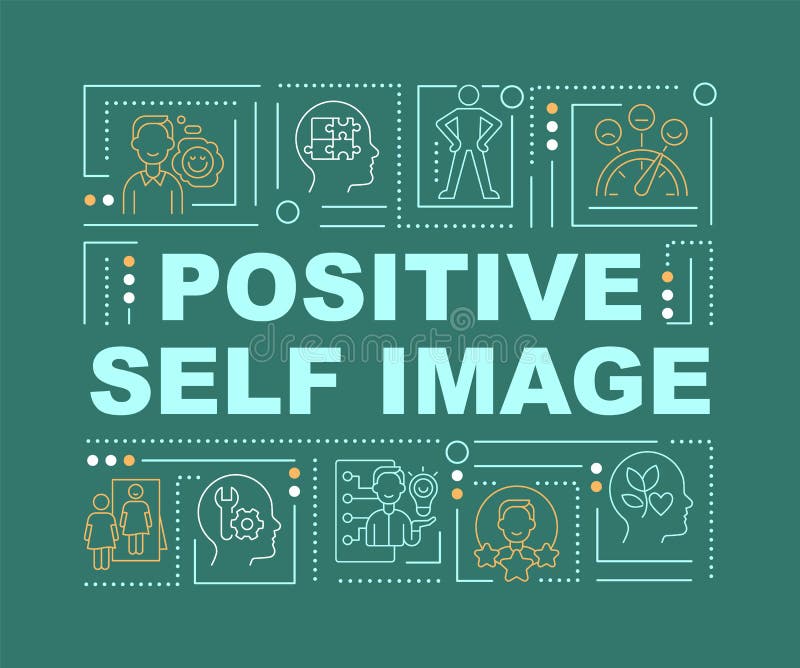 POSITIVE SELF IMAGE

dreamstime