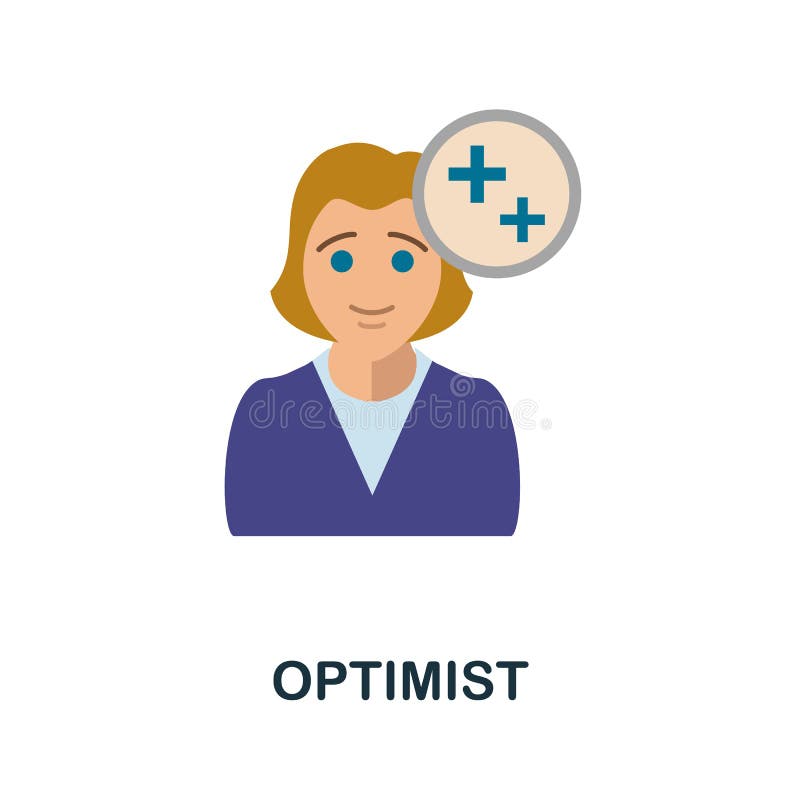 dreamstime

OPTIMIST