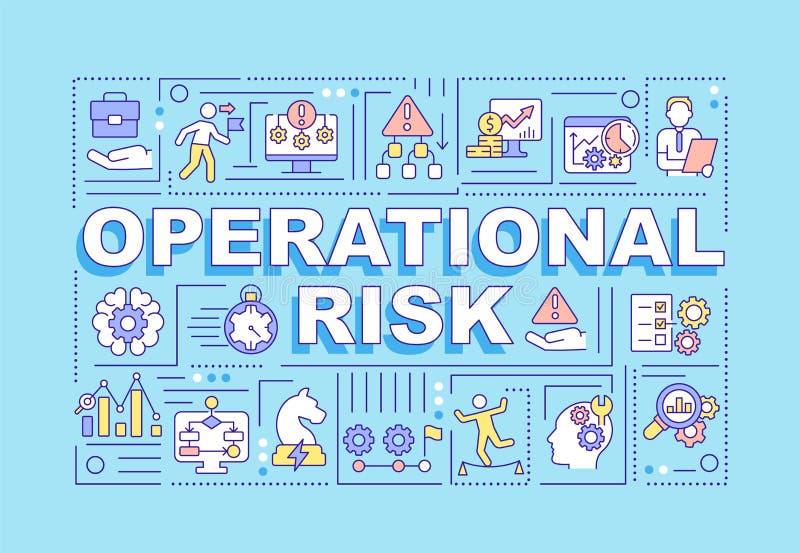 OPERATIONAL RISK