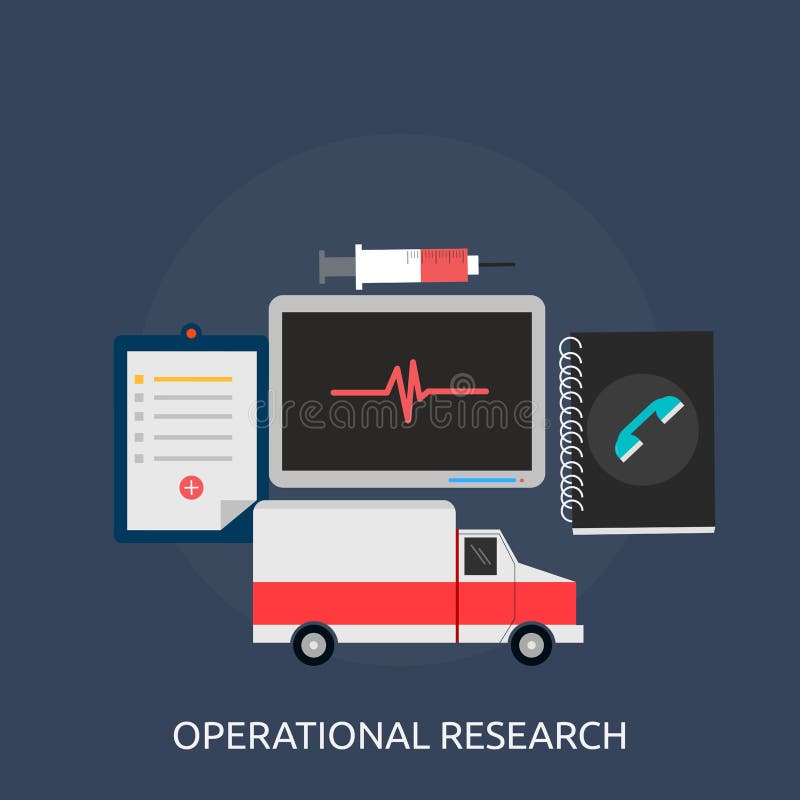 dreamstime

OPERATIONAL RESEARCH