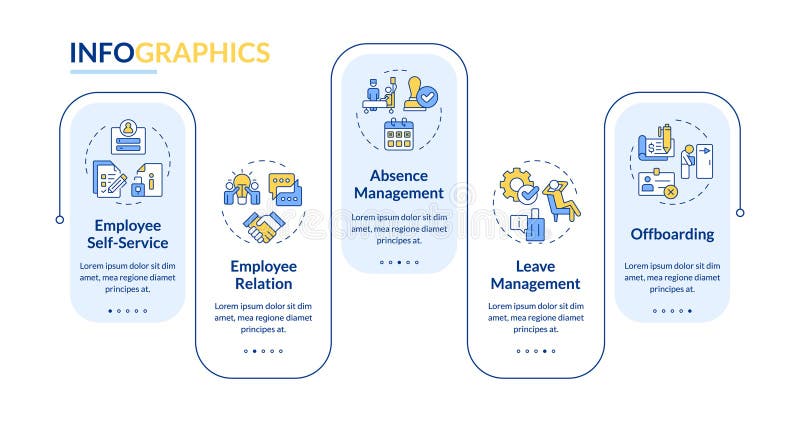 INFOGRAPHICS

Employee Self-Service

Lorem ipsum dolor sit dim amet, mea regione diamet principes at.

Employee Relation

Lorem ipsum dolor sit dim amet, mea regione diamet principes at.

Absence Management

Lorem ipsum dolor sit dim amet, mea regione diamet principes at.

Leave Management

Lorem ipsum dolor sit dim amet, mea regione diamet principes at.

Offboarding

Lorem ipsum dolor sit dim amet, mea regione diamet principes at.