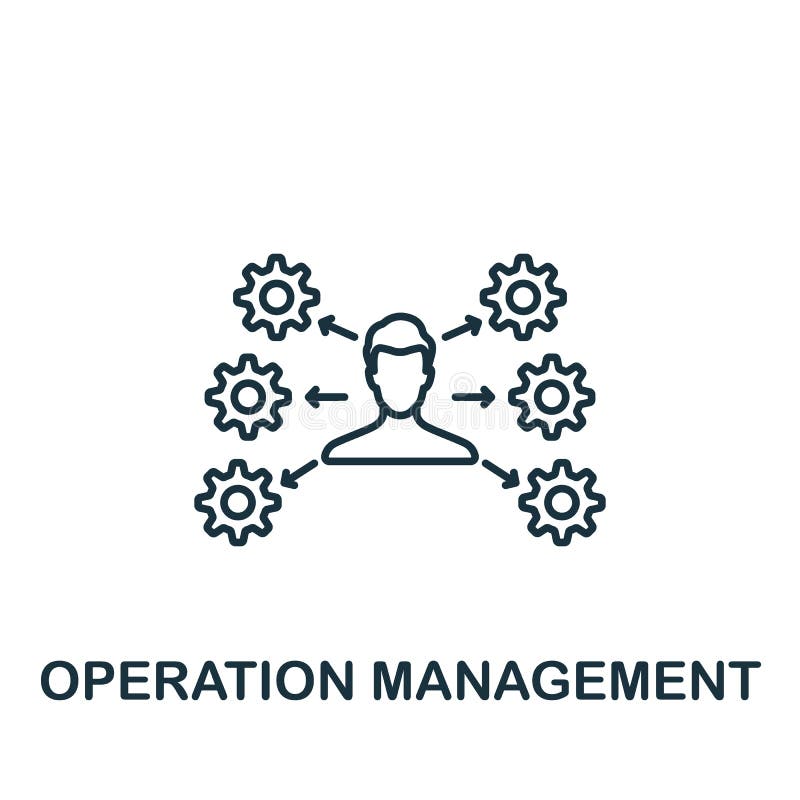 OPERATION MANAGEMENT