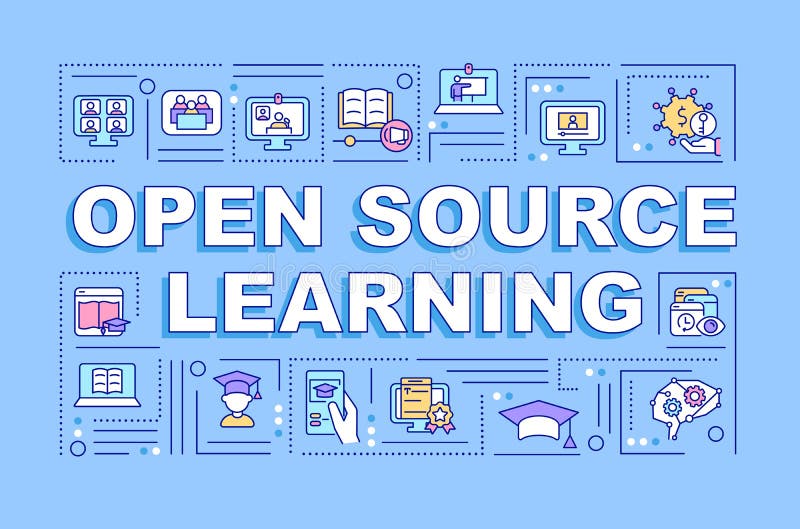 OPEN SOURCE LEARNING