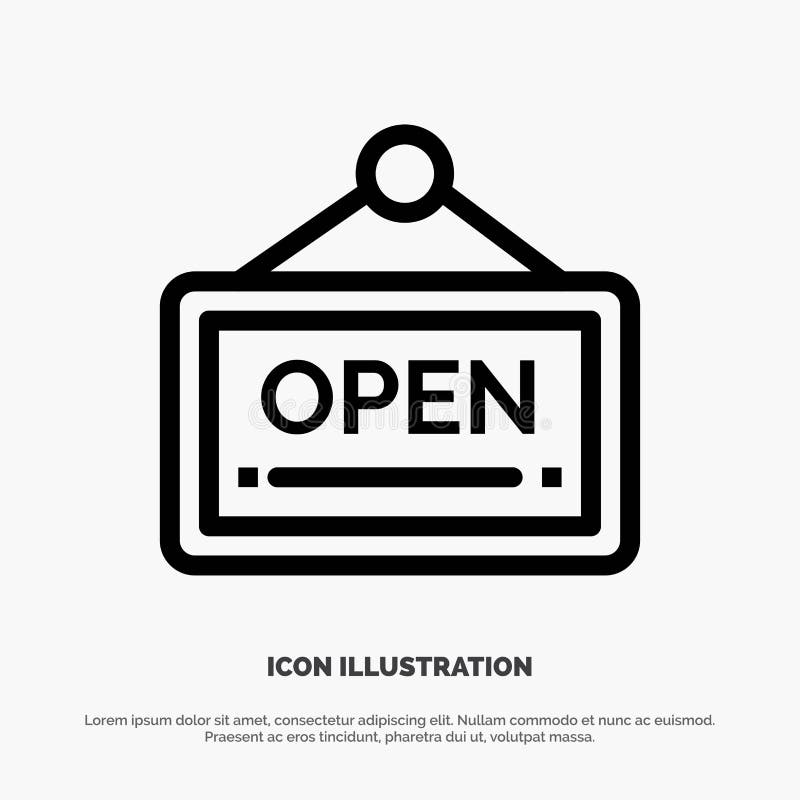 OPEN

dreamstime

ICON ILLUSTRATION

Lorem ipsum dolor sit amet, consectetur adipiscing elit. Nullam commodo et nunc ac euismod. Praesent ac eros tincidunt, pharetra dui ut, volutpat massa.