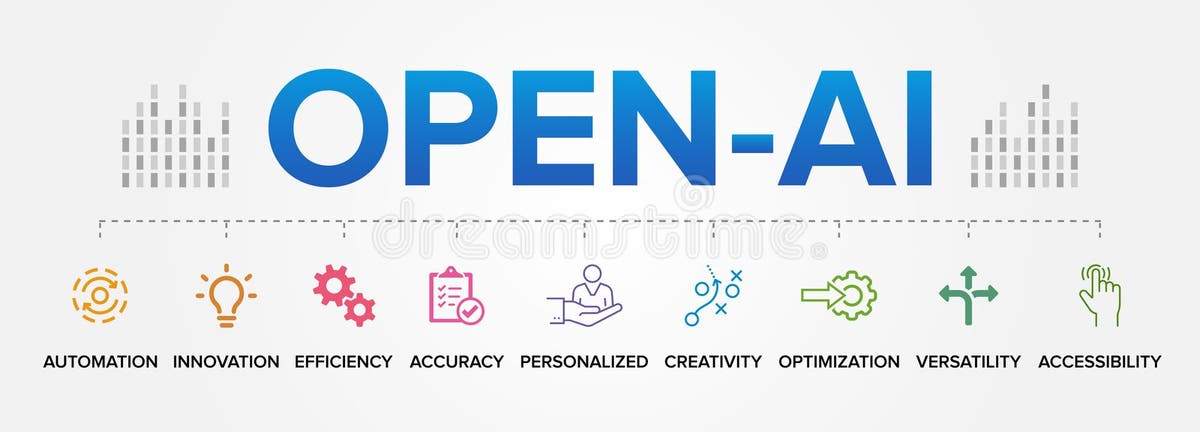 OPEN-AI

dreamstime

AUTOMATION INNOVATION EFFICIENCY ACCURACY PERSONALIZED CREATIVITY OPTIMIZATION VERSATILITY ACCESSIBILITY