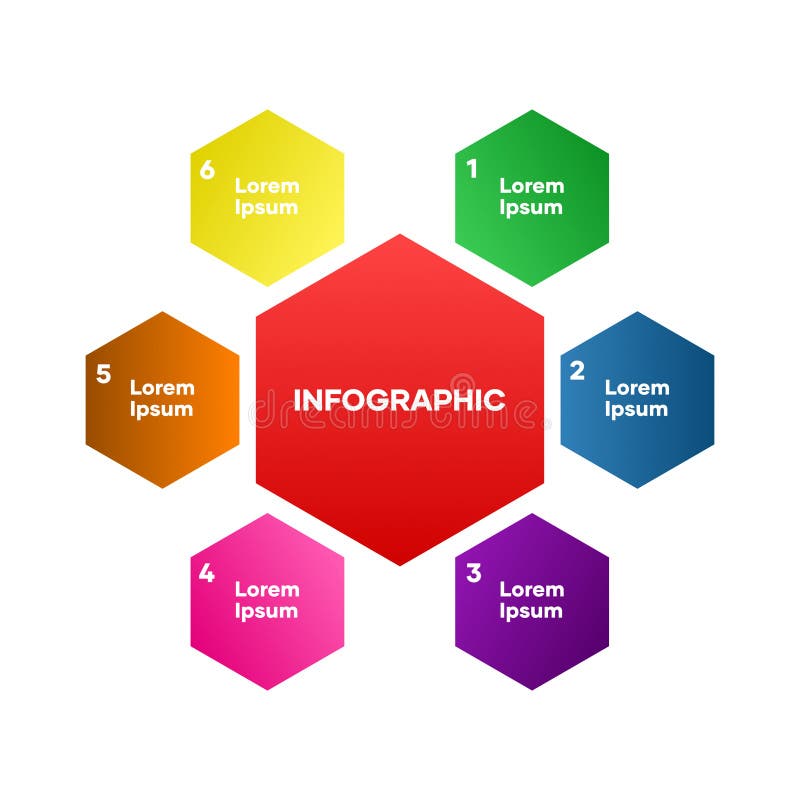 6 Lorem Ipsum

1 Lorem Ipsum

5 Lorem Ipsum

INFOGRAPHIC

dreamstime

2 Lorem Ipsum

4 Lorem Ipsum

3 Lorem Ipsum