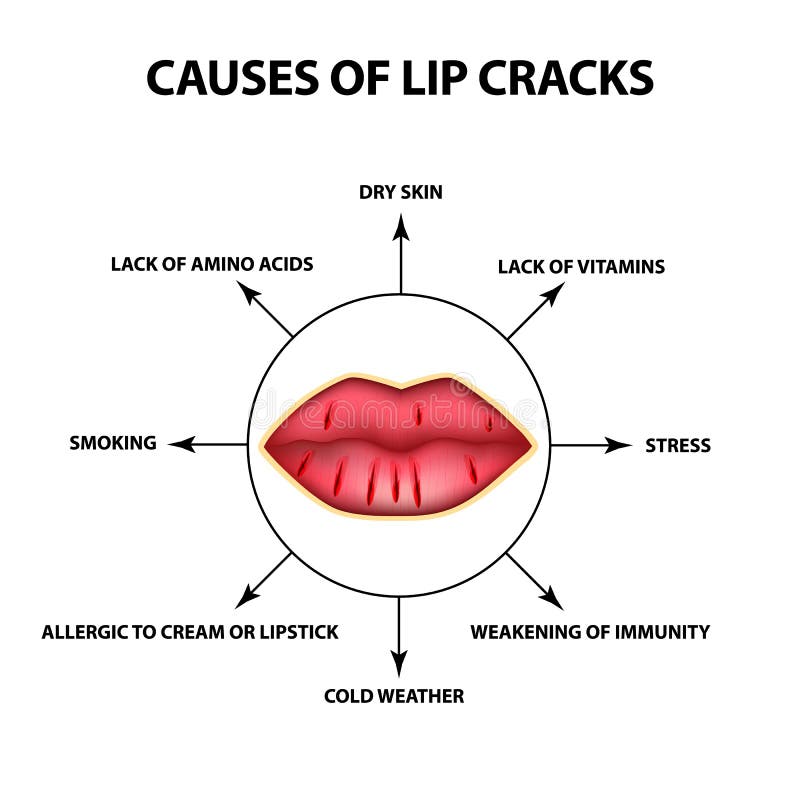 CAUSES OF LIP CRACKS

DRY SKIN

LACK OF AMINO ACIDS

LACK OF VITAMINS

SMOKING

dreamstime

STRESS

ALLERGIC TO CREAM OR LIPSTICK

WEAKENING OF IMMUNITY

COLD WEATHER