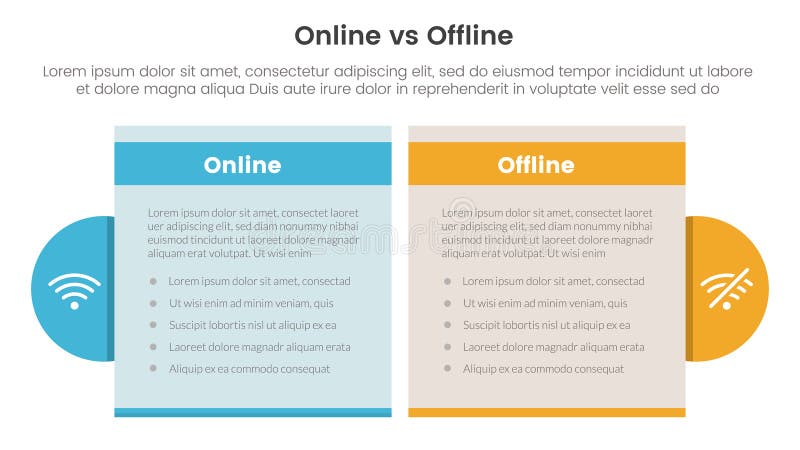 Online vs Offline

Lorem ipsum dolor sit amet, consectetur adipiscing elit, sed do eiusmod tempor incididunt ut labore et dolore magna aliqua Duis aute irure dolor in reprehenderit in voluptate velit esse sed do

Online

Lorem ipsum dolor sit amet, consectet laoret uer adipiscing elit, sed diam nonummy nibhai euismod tincidunt ut laoreet dolore magnadr aliquam erat volutpat. Ut wisi enim

- Lorem ipsum dolor sit amet, consectad
- Ut wisi enim ad minim veniam, quis
- Suscipit lobortis nisl ut aliquip ex ea
- Laoreet dolore magnadr aliquam erata
- Aliquip ex ea commodo consequat

Offline

Lorem ipsum dolor sit amet, consectet laoret uer adipiscing elit, sed diam nonummy nibhai euismod tincidunt ut laoreet dolore magnadr aliquam erat volutpat. Ut wisi enim

- Lorem ipsum dolor sit amet, consectad
- Ut wisi enim ad minim veniam, quis
- Suscipit lobortis nisl ut aliquip ex ea
- Laoreet dolore magnadr aliquam erata
- Aliquip ex ea commodo consequat