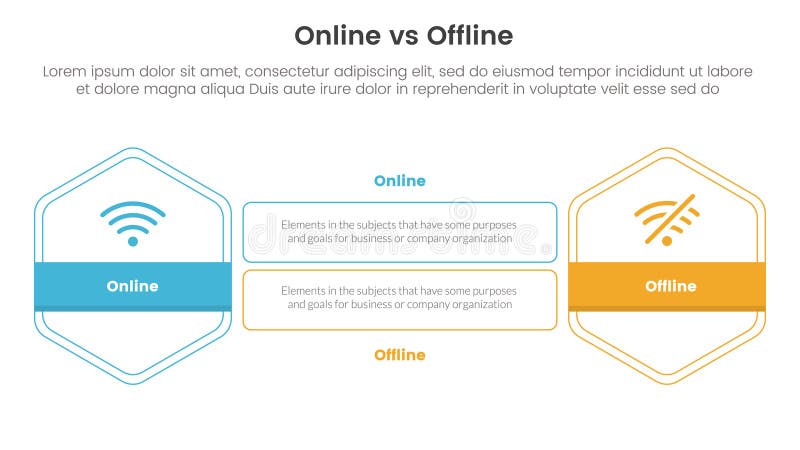 Online vs Offline

Lorem ipsum dolor sit amet, consectetur adipiscing elit, sed do eiusmod tempor incididunt ut labore et dolore magna aliqua Duis aute irure dolor in reprehenderit in voluptate velit esse sed do

Online

Online

Elements in the subjects that have some purposes and goals for business or company organization

Elements in the subjects that have some purposes and goals for business or company organization

Offline

Offline

dreamstime