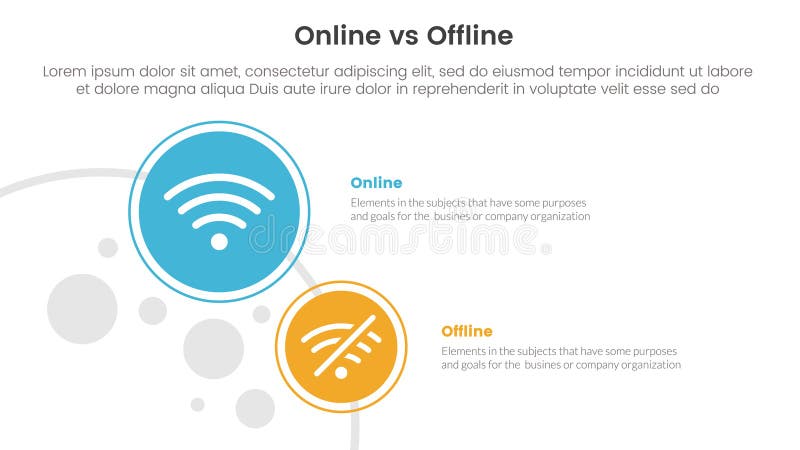 Online vs Offline

Lorem ipsum dolor sit amet, consectetur adipiscing elit, sed do eiusmod tempor incididunt ut labore et dolore magna aliqua Duis aute irure dolor in reprehenderit in voluptate velit esse sed do

Online

Elements in the subjects that have some purposes and goals for the busines or company organization

dreamstime

Offline

Elements in the subjects that have some purposes and goals for the busines or company organization