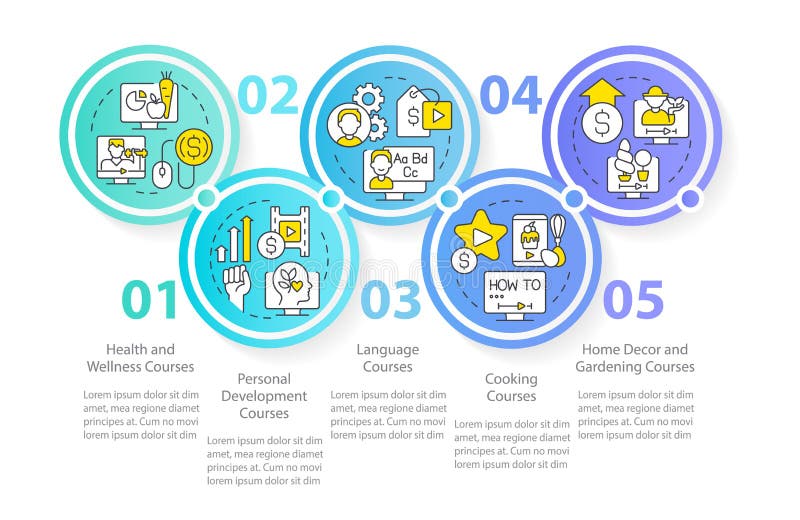 02

04

Aa Bd Cc

HOW TO

01

03

05

Health and Wellness Courses

Lorem ipsum dolor sit dim amet, mea regione diamet principes at. Cum no movi lorem ipsum dolor sit dim

Personal Development Courses

Lorem ipsum dolor sit dim amet, mea regione diamet principes at. Cum no movi lorem ipsum dolor sit dim

Language Courses

Lorem ipsum dolor sit dim amet, mea regione diamet principes at. Cum no movi lorem ipsum dolor sit dim

Cooking Courses

Lorem ipsum dolor sit dim amet, mea regione diamet principes at. Cum no movi lorem ipsum dolor sit dim

Home Decor and Gardening Courses

Lorem ipsum dolor sit dim amet, mea regione diamet principes at. Cum no movi lorem ipsum dolor sit dim