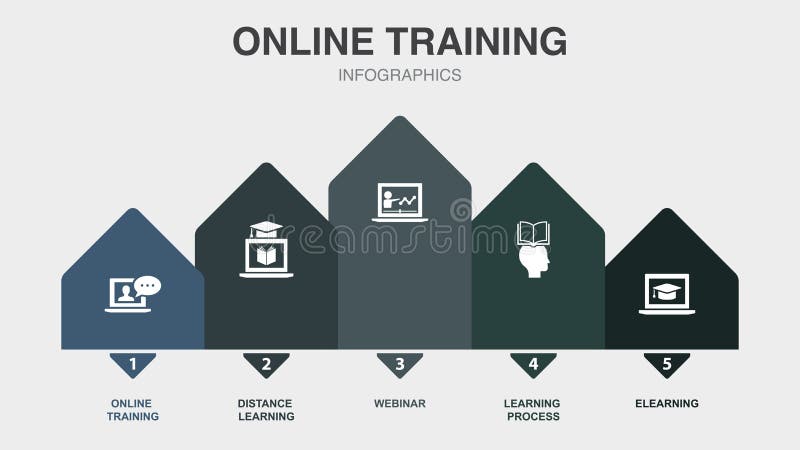 ONLINE TRAINING
INFOGRAPHICS

dreamstime

1
ONLINE TRAINING

2
DISTANCE LEARNING

3
WEBINAR

4
LEARNING PROCESS

5
ELEARNING